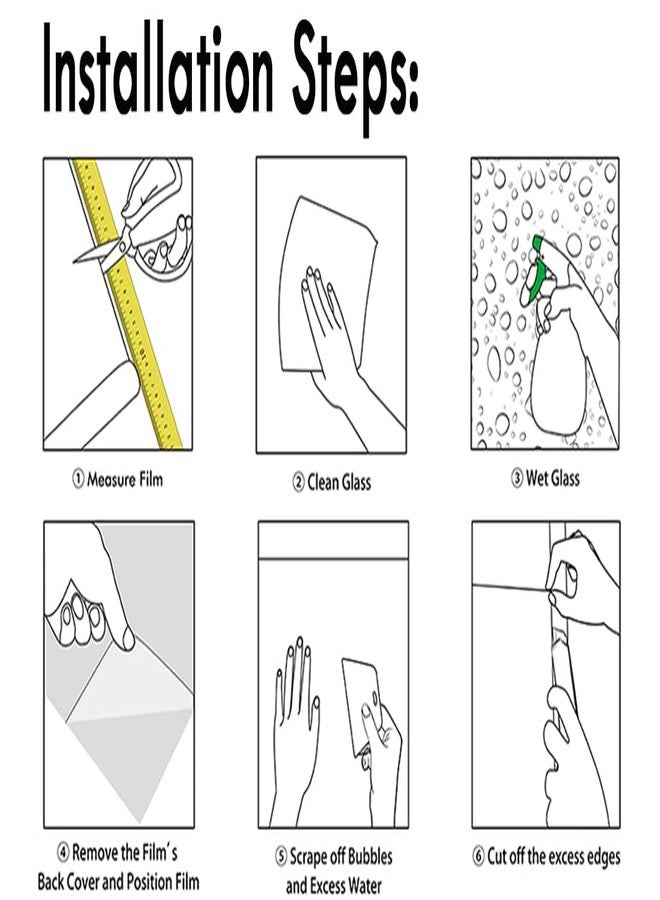 Installation Steps:

① Measure Film

② Clean Glass

③ Wet Glass

④ Remove the Film´s Back Cover and Position Film

⑤ Scrape off Bubbles and Excess Water

⑥ Cut off the excess edges